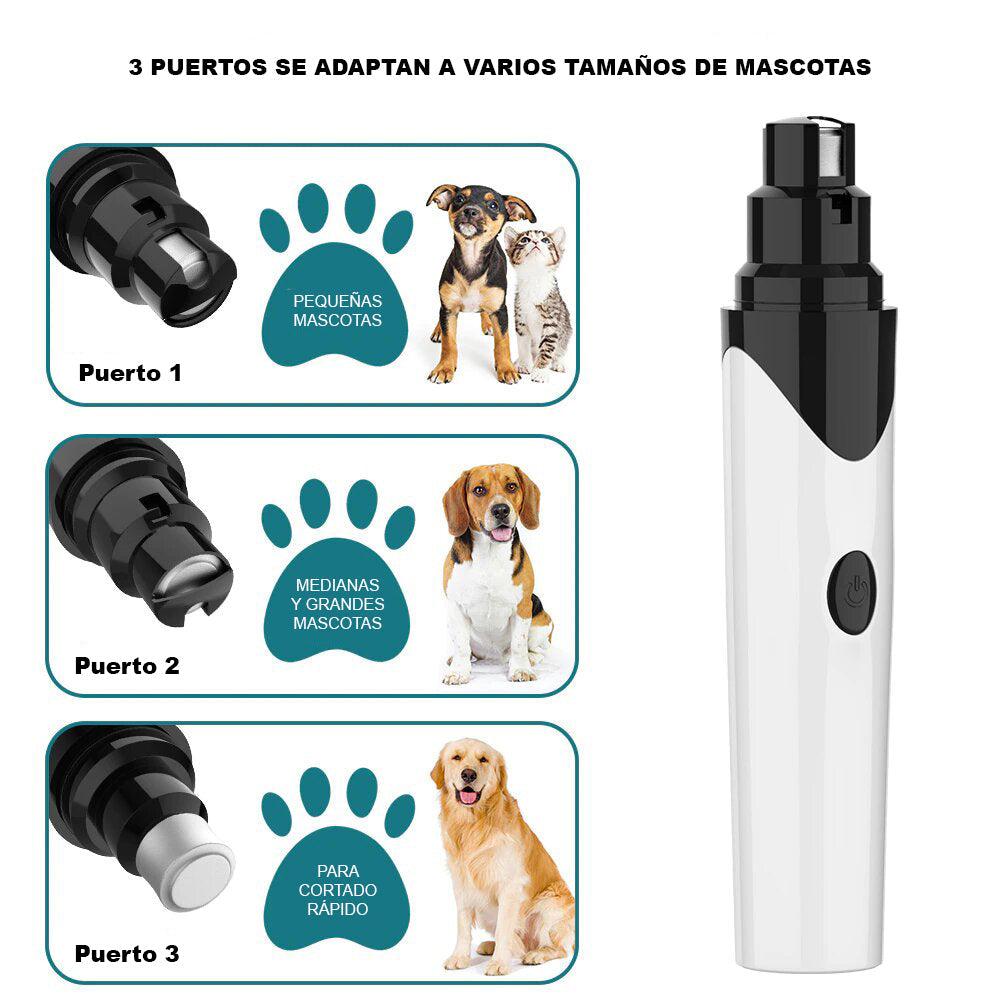 3 PUERTOS SE ADAPTAN A VARIOS TAMAÑOS DE MASCOTAS

PEQUEÑAS MASCOTAS

Puerto 1

MEDIANAS Y GRANDES MASCOTAS

Puerto 2

PARA CORTADO RÁPIDO

Puerto 3