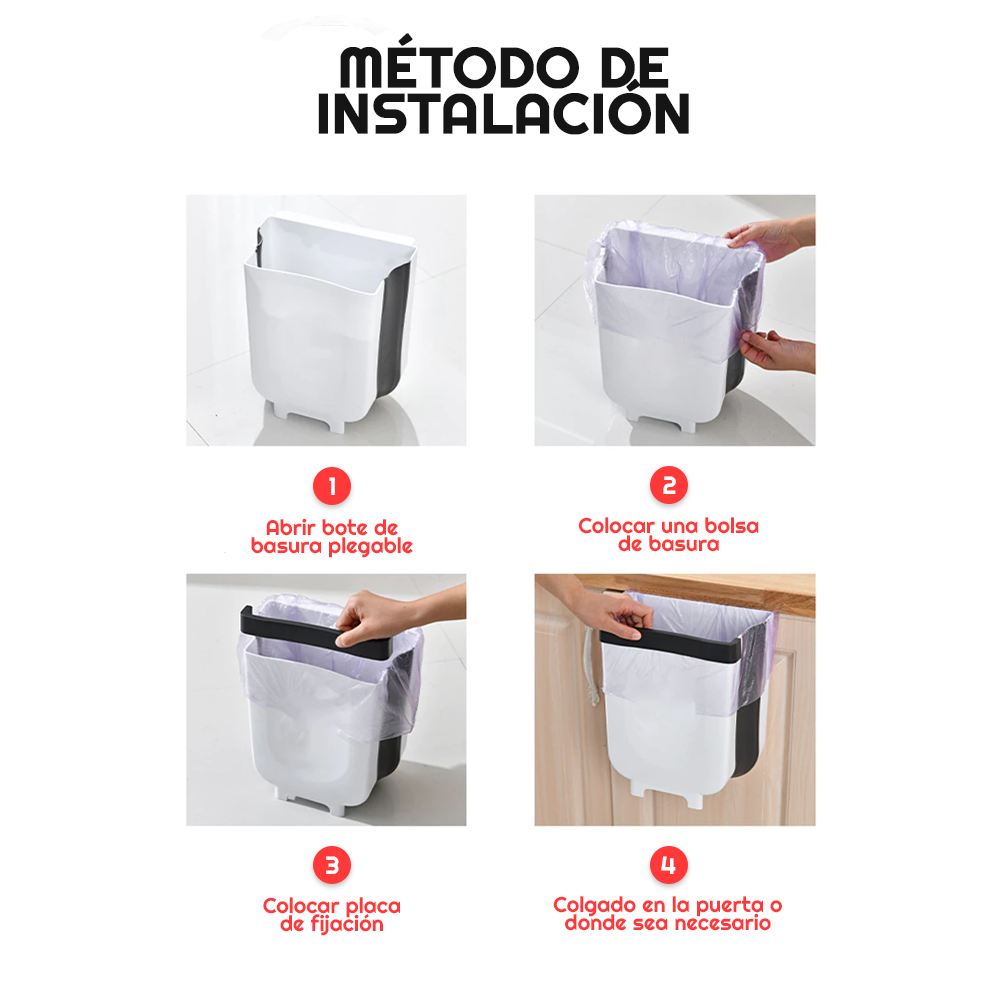 MÉTODO DE INSTALACIÓN

1

Abrir bote de basura plegable

2

Colocar una bolsa de basura

3

Colocar placa de fijación

4

Colgado en la puerta o donde sea necesario