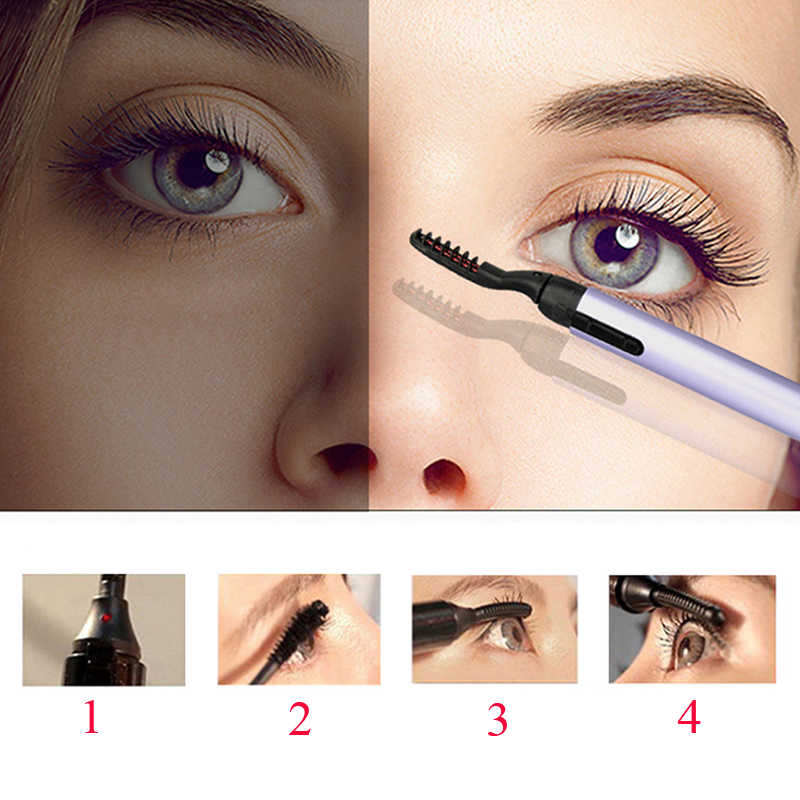 1

2

3

4