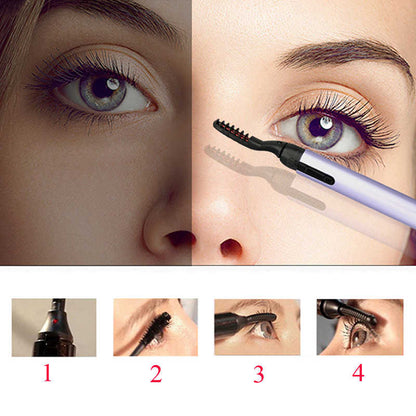 1

2

3

4